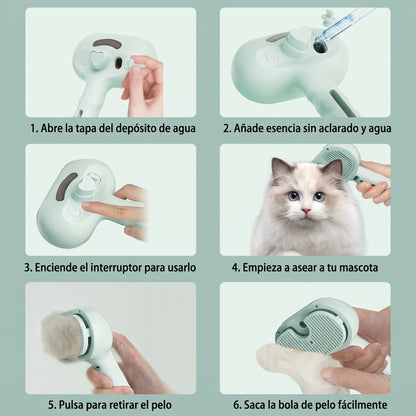 1. Abre la tapa del depósito de agua

2. Añade esencia sin aclarado y agua

3. Enciende el interruptor para usarlo

4. Empieza a asear a tu mascota

5. Pulsa para retirar el pelo

6. Saca la bola de pelo fácilmente